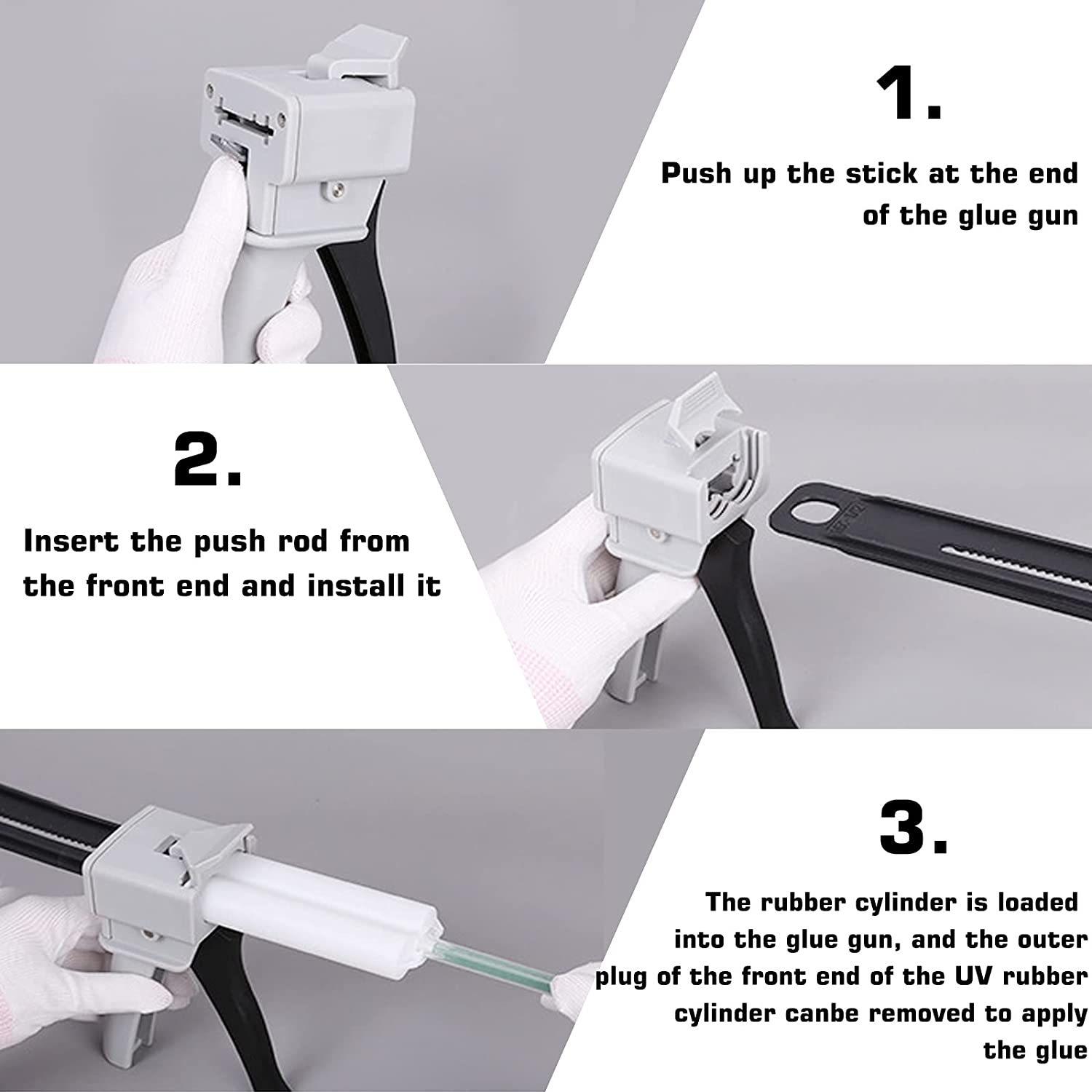 1.

Push up the stick at the end of the glue gun

2.

Insert the push rod from the front end and install it

3.

The rubber cylinder is loaded into the glue gun, and the outer plug of the front end of the UV rubber cylinder canbe removed to apply the glue